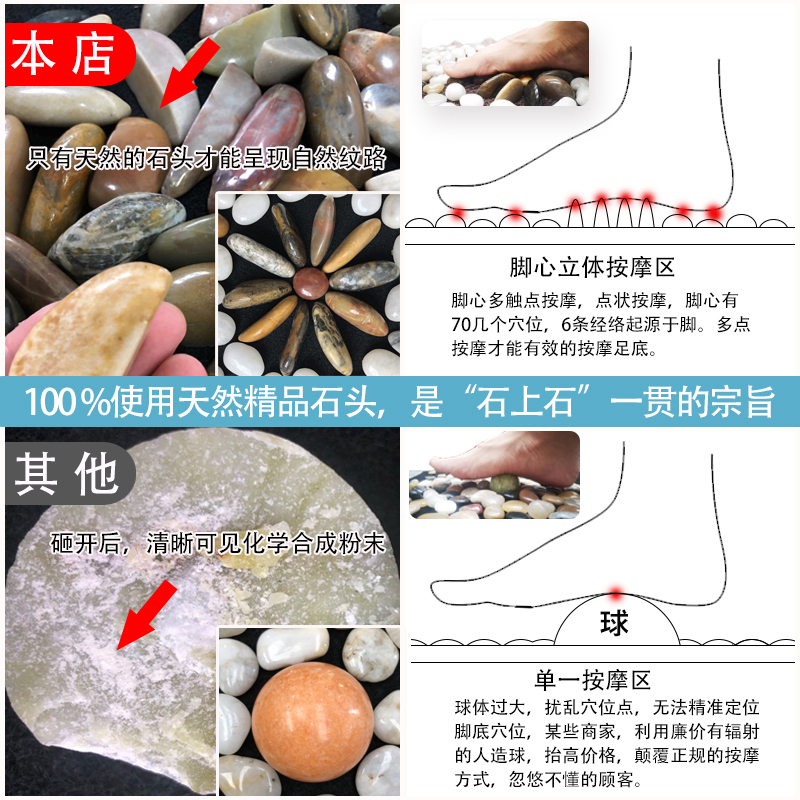 本店

只有天然的石头才能呈现自然纹路

脚心立体按摩区

脚心多触点按摩，点状按摩，脚心有70几个穴位，6条经络起源于脚。多点按摩才能有效的按摩足底。

100%使用天然精品石头，是“石上石”一贯的宗旨

其他

砸开后，清晰可见化学合成粉末

球

单一按摩区

球体过大，扰乱穴位点，无法精准定位脚底穴位，某些商家，利用廉价有辐射的人造球，抬高价格，颠覆正规的按摩方式，忽悠不懂的顾客。