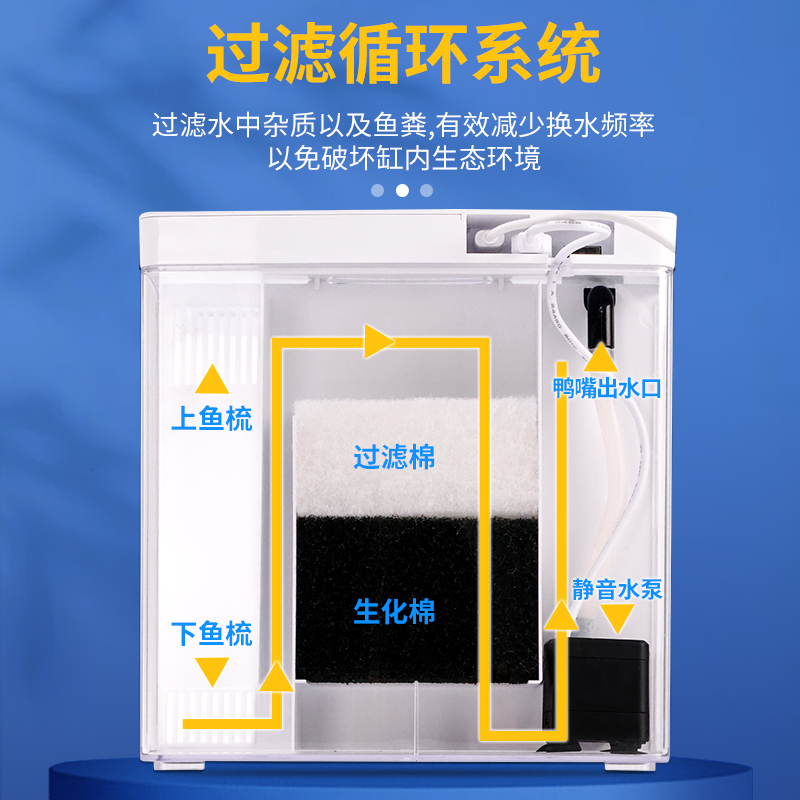 过滤循环系统

过滤水中杂质以及鱼粪,有效减少换水频率
以免破坏缸内生态环境

上鱼梳

过滤棉

鸭嘴出水口

生化棉

静音水泵

下鱼梳