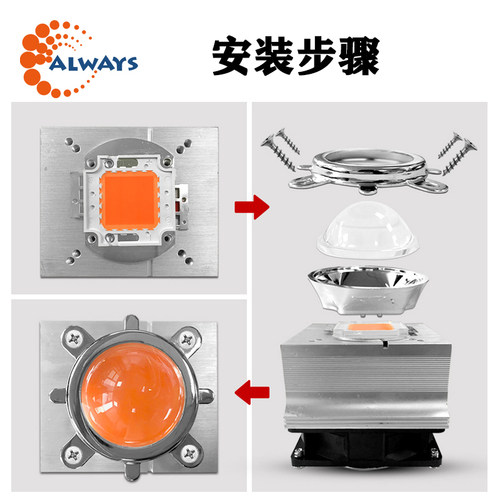 ALWAYS

安装步骤