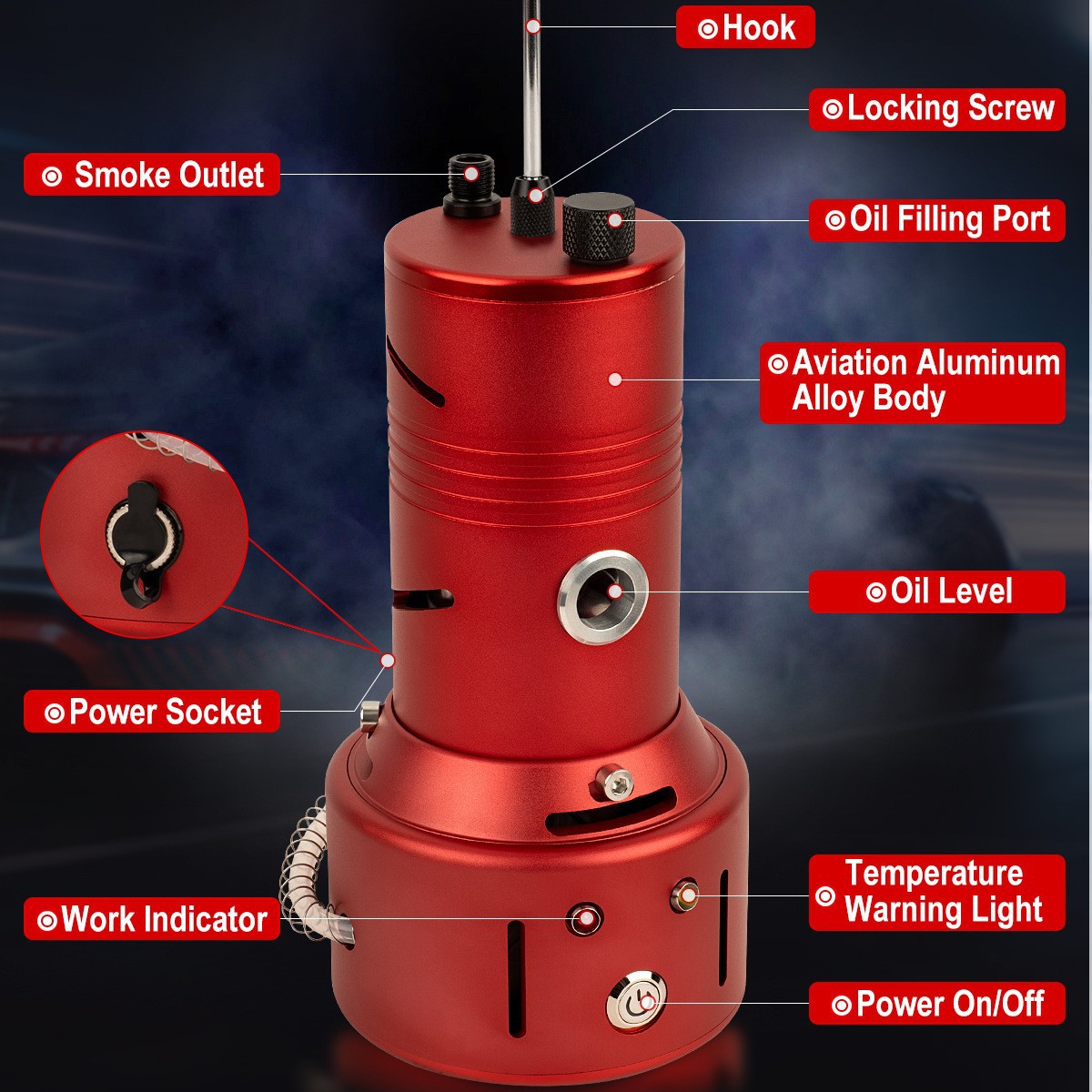 Hook

Locking Screw

Smoke Outlet

Oil Filling Port

Aviation Aluminum Alloy Body

Oil Level

Power Socket

Temperature Warning Light

Work Indicator

Power On/Off