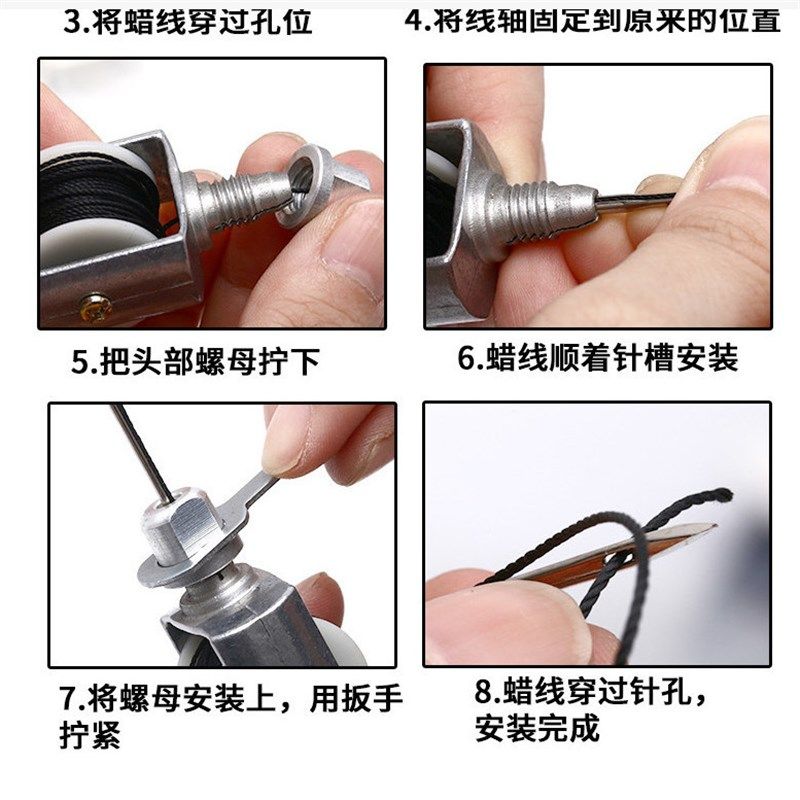 3.将蜡线穿过孔位

4.将线轴固定到原来的位置

5.把头部螺母拧下

6.蜡线顺着针槽安装

7.将螺母安装上，用扳手拧紧

8.蜡线穿过针孔，安装完成