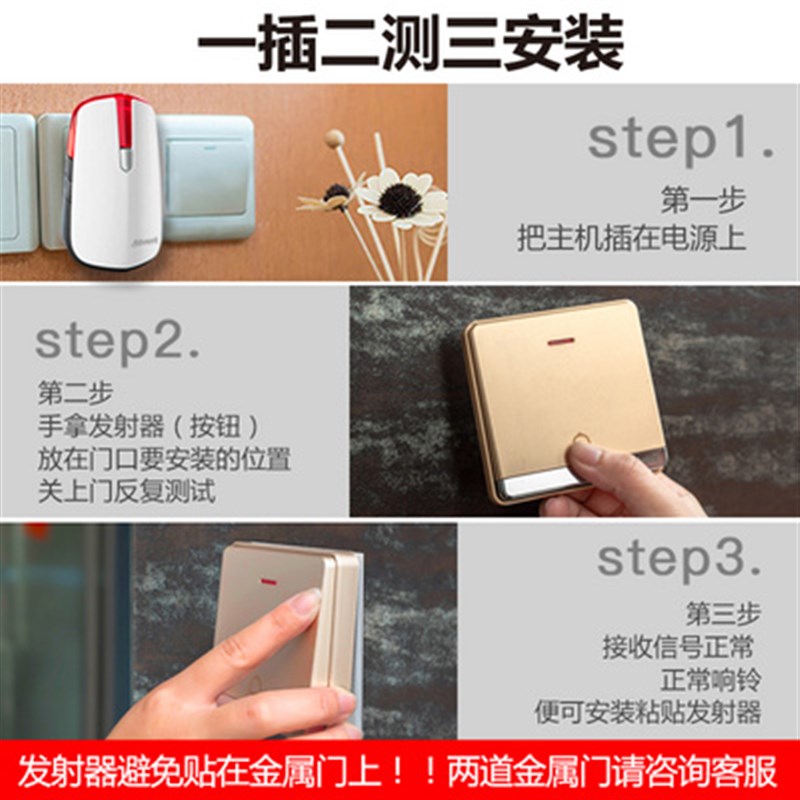 一插二测三安装

step1.
第一步
把主机插在电源上

step2.
第二步
手拿发射器（按钮）
放在门口要安装的位置
关上门反复测试

step3.
第三步
接收信号正常
正常响铃
便可安装粘贴发射器

发射器避免贴在金属门上！！两道金属门请咨询客服