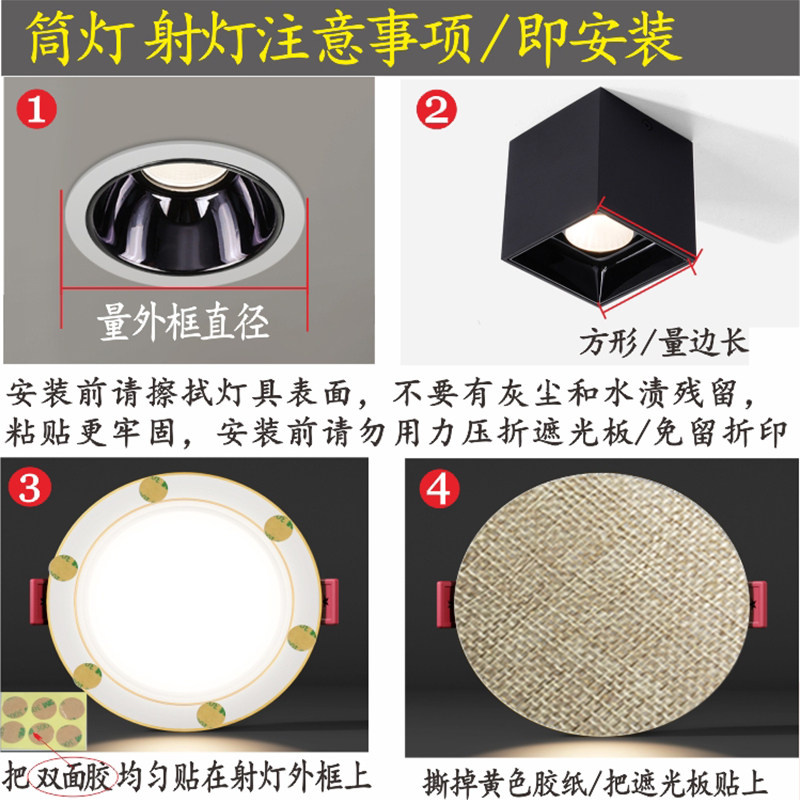 筒灯 射灯注意事项/即安装

1

量外框直径

2

方形/量边长

安装前请擦拭灯具表面，不要有灰尘和水渍残留，粘贴更牢固，安装前请勿用力压折遮光板/免留折印

3

把双面胶均匀贴在射灯外框上

4

撕掉黄色胶纸/把遮光板贴上