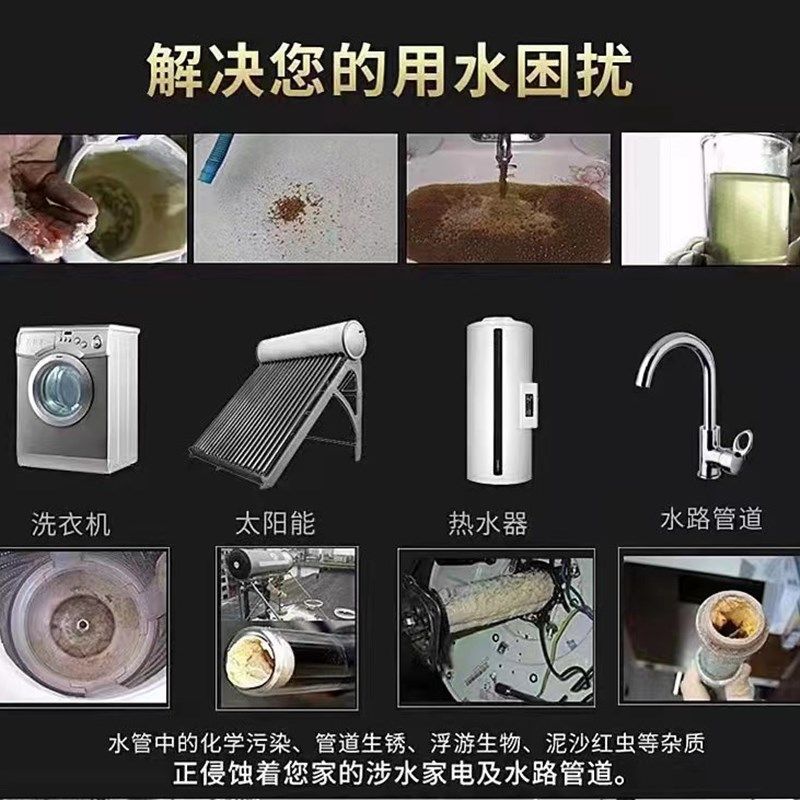 解决您的用水困扰

洗衣机

太阳能

热水器

水路管道

水管中的化学污染、管道生锈、浮游生物、泥沙红虫等杂质
正侵蚀着您家的涉水家电及水路管道。