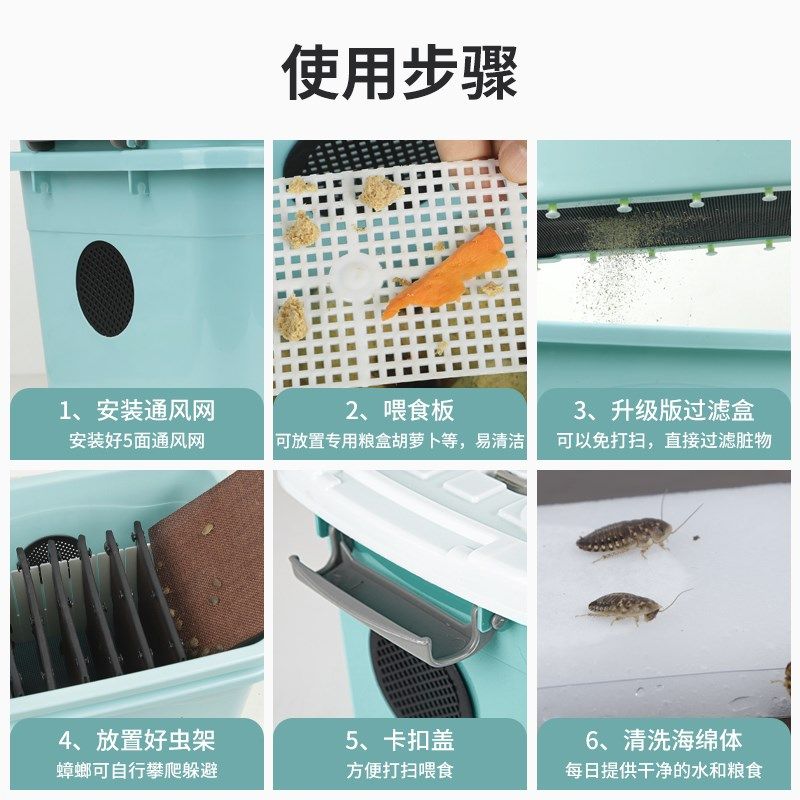 使用步骤

1、安装通风网
安装好5面通风网

2、喂食板
可放置专用粮盒胡萝卜等，易清洁

3、升级版过滤盒
可以免打扫，直接过滤脏物

4、放置好虫架
蟑螂可自行攀爬躲避

5、卡扣盖
方便打扫喂食

6、清洗海绵体
每日提供干净的水和粮食