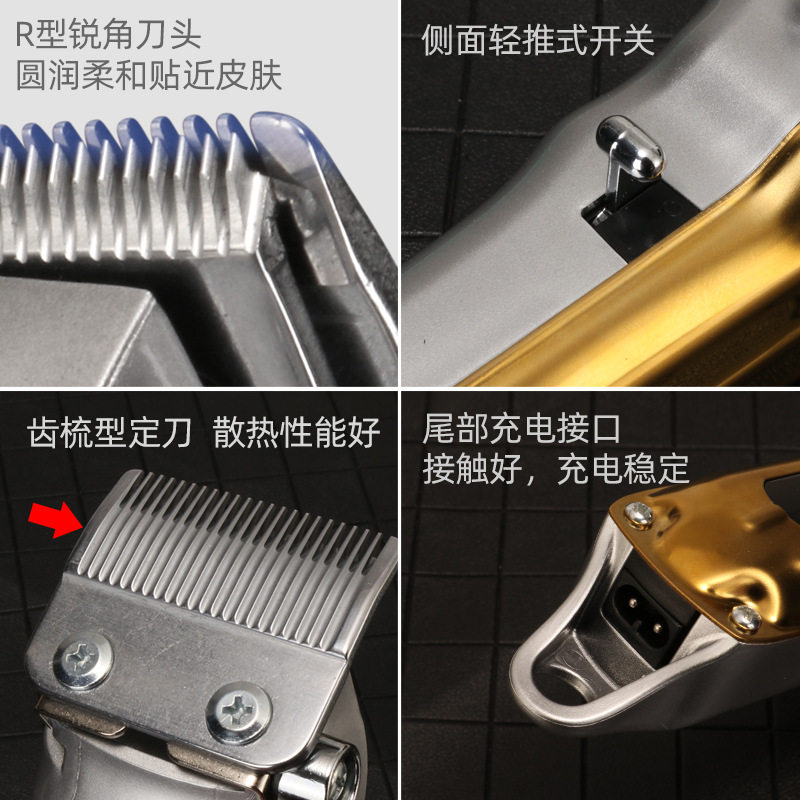 R型锐角刀头
圆润柔和贴近皮肤

侧面轻推式开关

齿梳型定刀 散热性能好

尾部充电接口
接触好，充电稳定