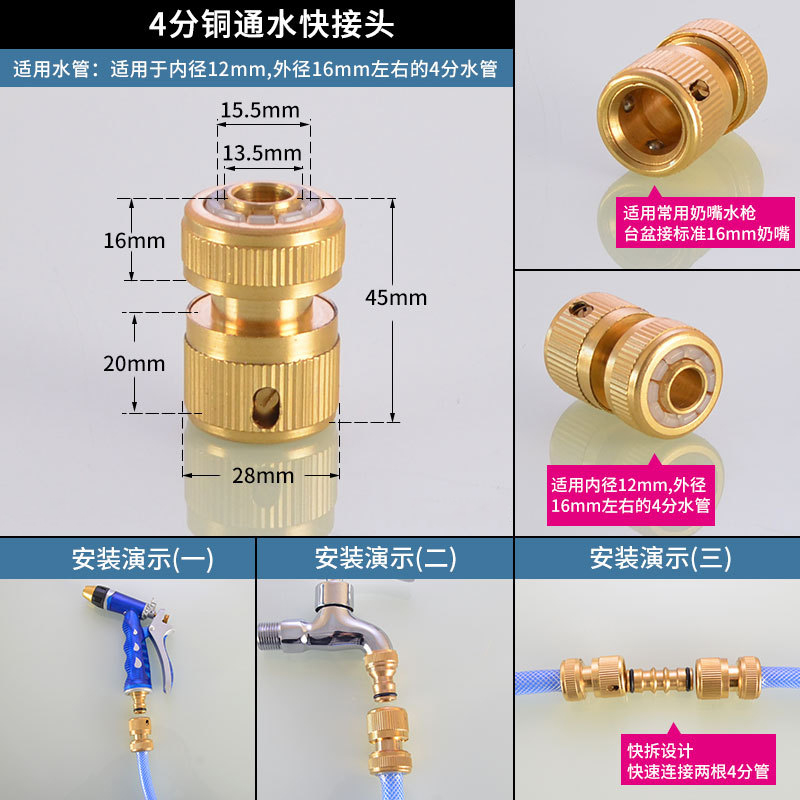 4分铜通水快接头

适用水管：适用于内径12mm,外径16mm左右的4分水管

15.5mm
13.5mm
16mm
45mm
20mm
28mm

适用常用奶嘴水枪
台盆接标准16mm奶嘴

适用内径12mm,外径
16mm左右的4分水管

安装演示(一)

安装演示(二)

安装演示(三)

快拆设计
快速连接两根4分管