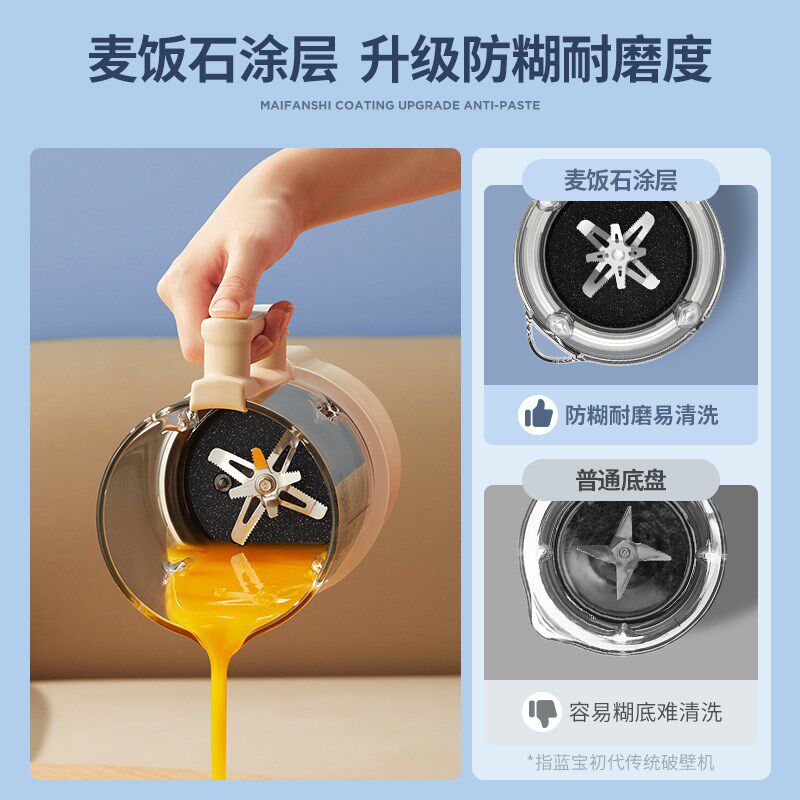 麦饭石涂层 升级防糊耐磨度

MAIFANSHI COATING UPGRADE ANTI-PASTE

麦饭石涂层

防糊耐磨易清洗

普通底盘

容易糊底难清洗

*指蓝宝初代传统破壁机