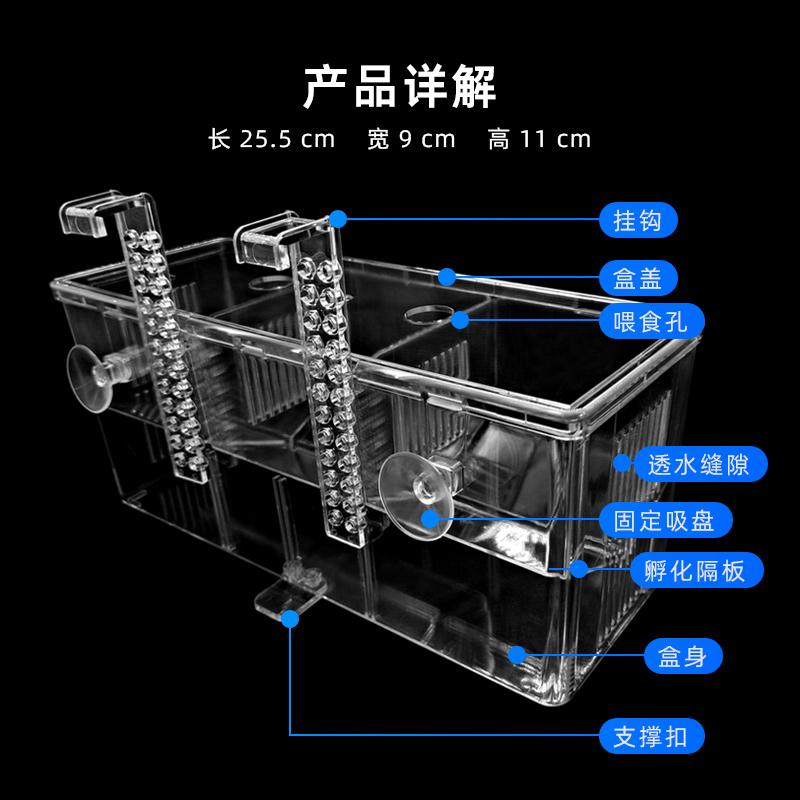 产品详解

长 25.5 cm　宽 9 cm　高 11 cm

挂钩

盒盖

喂食孔

透水缝隙

固定吸盘

孵化隔板

盒身

支撑扣