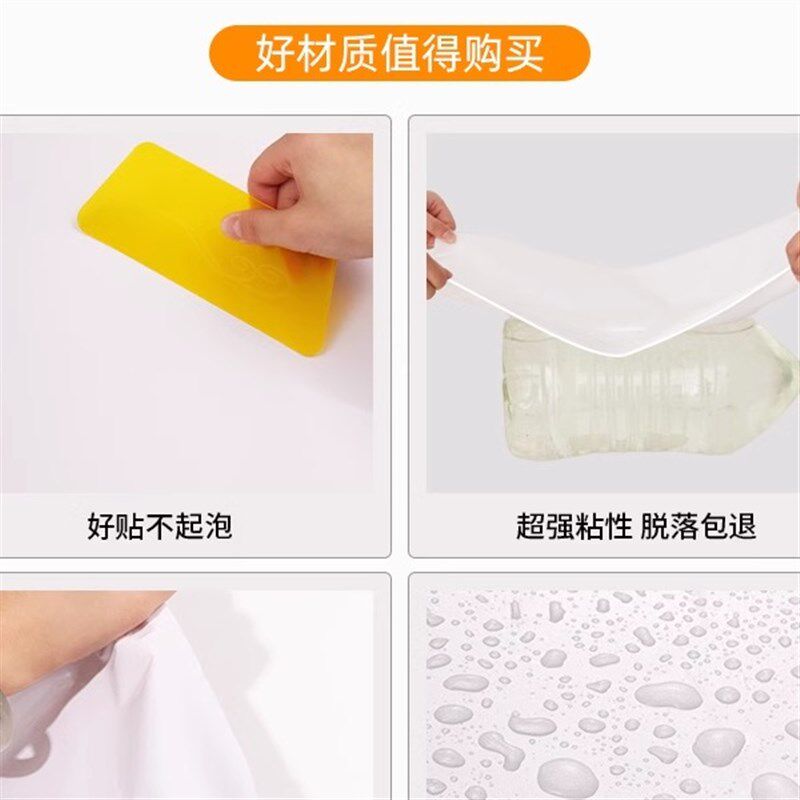 好材质值得购买

好贴不起泡

超强粘性 脱落包退