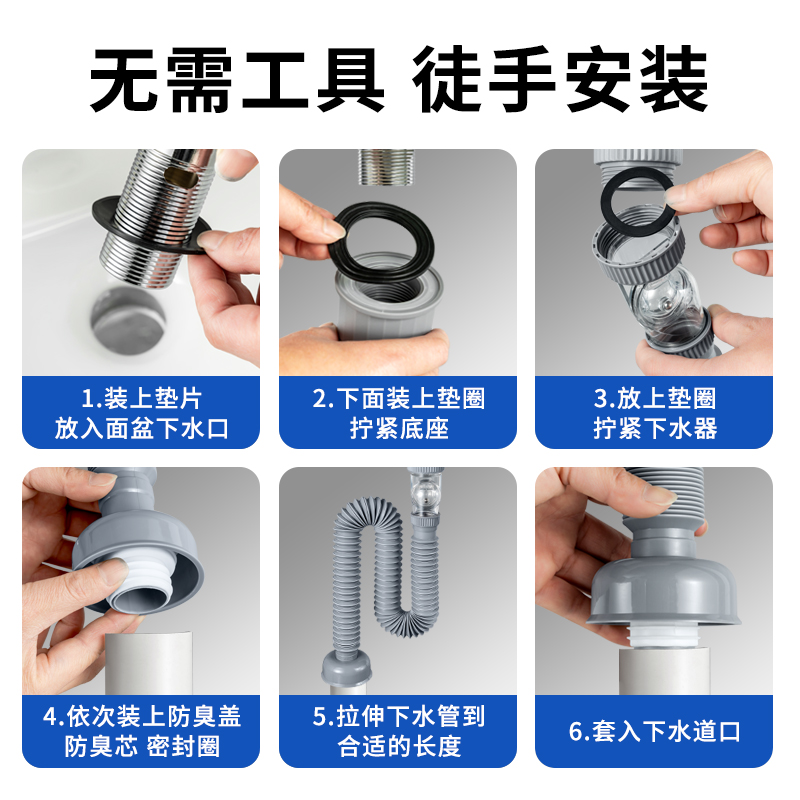 无需工具 徒手安装

1.装上垫片
放入面盆下水口

2.下面装上垫圈
拧紧底座

3.放上垫圈
拧紧下水器

4.依次装上防臭盖
防臭芯 密封圈

5.拉伸下水管到
合适的长度

6.套入下水道口