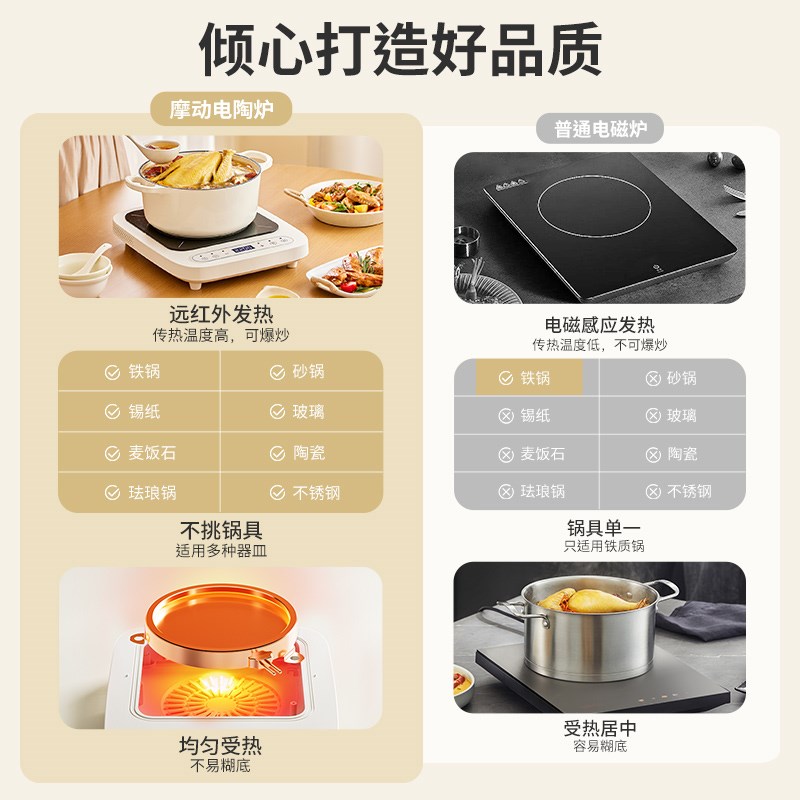 倾心打造好品质

摩动电陶炉

远红外发热
传热温度高，可爆炒

| 铁锅 | 砂锅 |
|---|---|
| 锡纸 | 玻璃 |
| 麦饭石 | 陶瓷 |
| 珐琅锅 | 不锈钢 |

不挑锅具
适用多种器皿

均匀受热
不易糊底

普通电磁炉

电磁感应发热
传热温度低，不可爆炒

| 铁锅 | 砂锅 |
|---|---|
| 锡纸 | 玻璃 |
| 麦饭石 | 陶瓷 |
| 珐琅锅 | 不锈钢 |

锅具单一
只适用铁质锅

受热居中
容易糊底