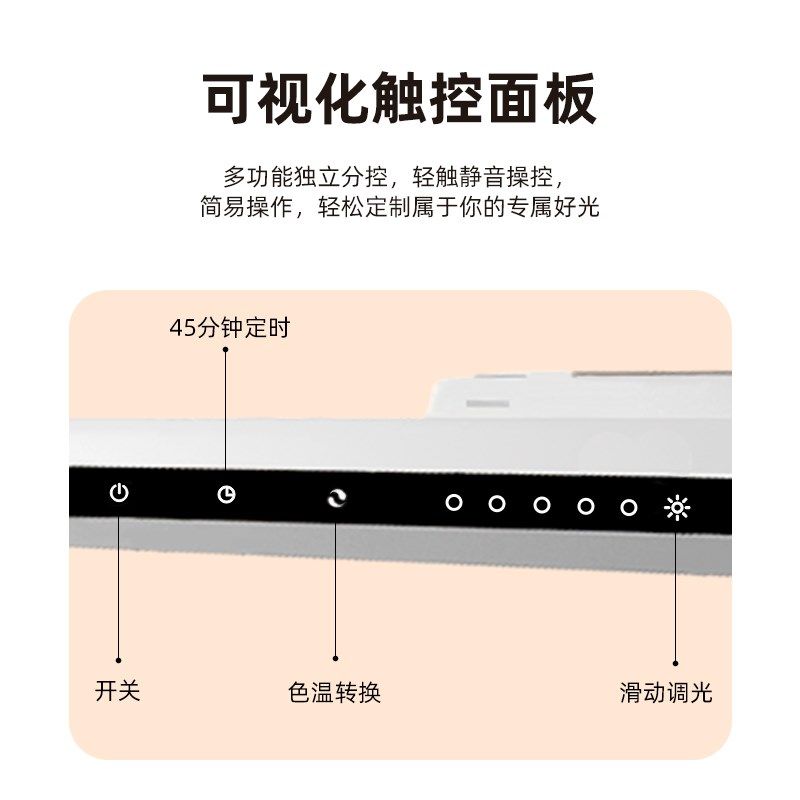 可视化触控面板

多功能独立分控，轻触静音操控，
简易操作，轻松定制属于你的专属好光

45分钟定时

开关

色温转换

滑动调光