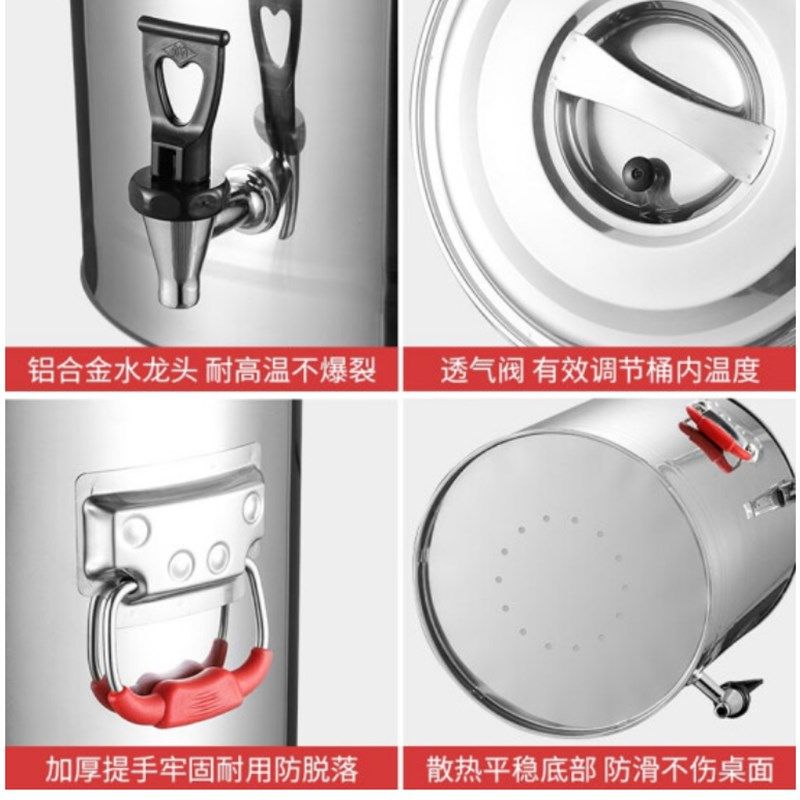 铝合金水龙头 耐高温不爆裂

透气阀 有效调节桶内温度

加厚提手牢固耐用防脱落

散热平稳底部 防滑不伤桌面