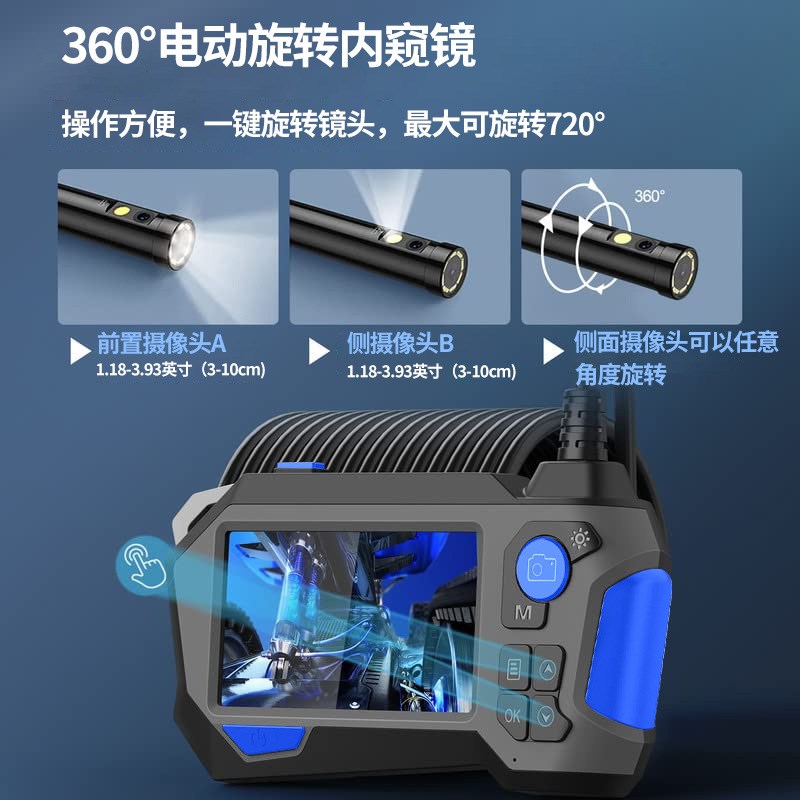 360°电动旋转内窥镜

操作方便，一键旋转镜头，最大可旋转720°

360°

前置摄像头A
1.18-3.93英寸（3-10cm）

侧摄像头B
1.18-3.93英寸（3-10cm）

侧面摄像头可以任意角度旋转

M

OK