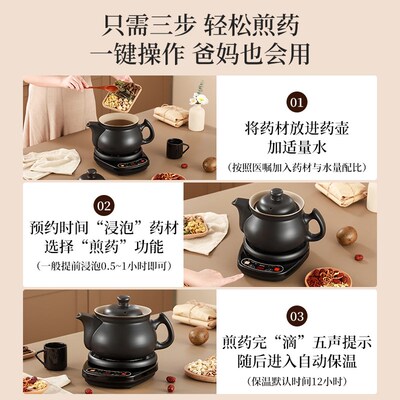 只需三步 轻松煎药
一键操作 爸妈也会用

01
将药材放进药壶
加适量水
（按照医嘱加入药材与水量配比）

02
预约时间“浸泡”药材
选择“煎药”功能
（一般提前浸泡0.5~1小时即可）

03
煎药完“滴”五声提示
随后进入自动保温
（保温默认时间12小时）