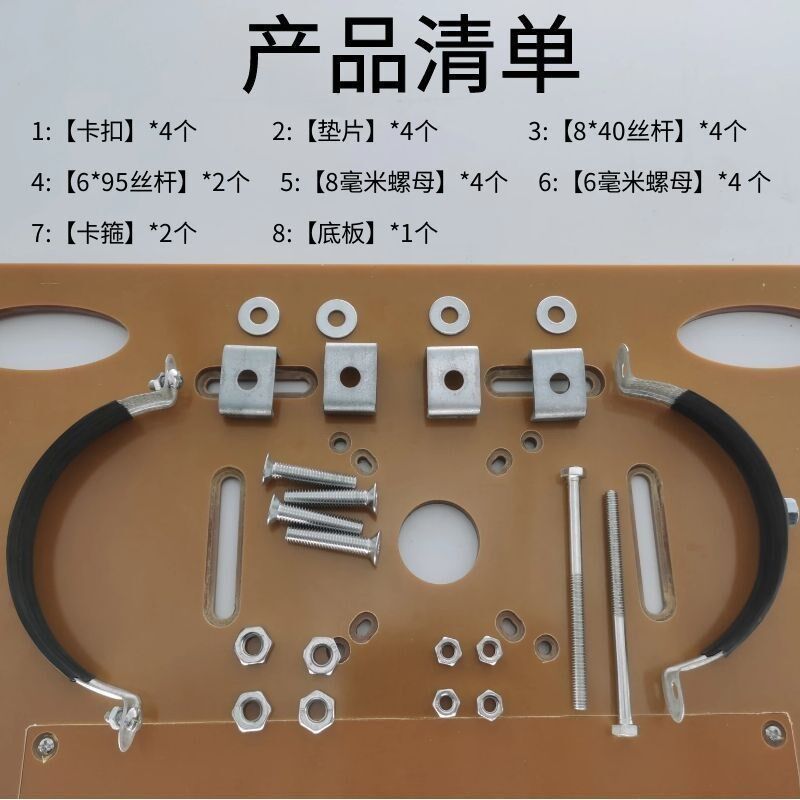 产品清单

1:【卡扣】*4个 2:【垫片】*4个 3:【8*40丝杆】*4个

4:【6*95丝杆】*2个 5:【8毫米螺母】*4个 6:【6毫米螺母】*4 个

7:【卡箍】*2个 8:【底板】*1个