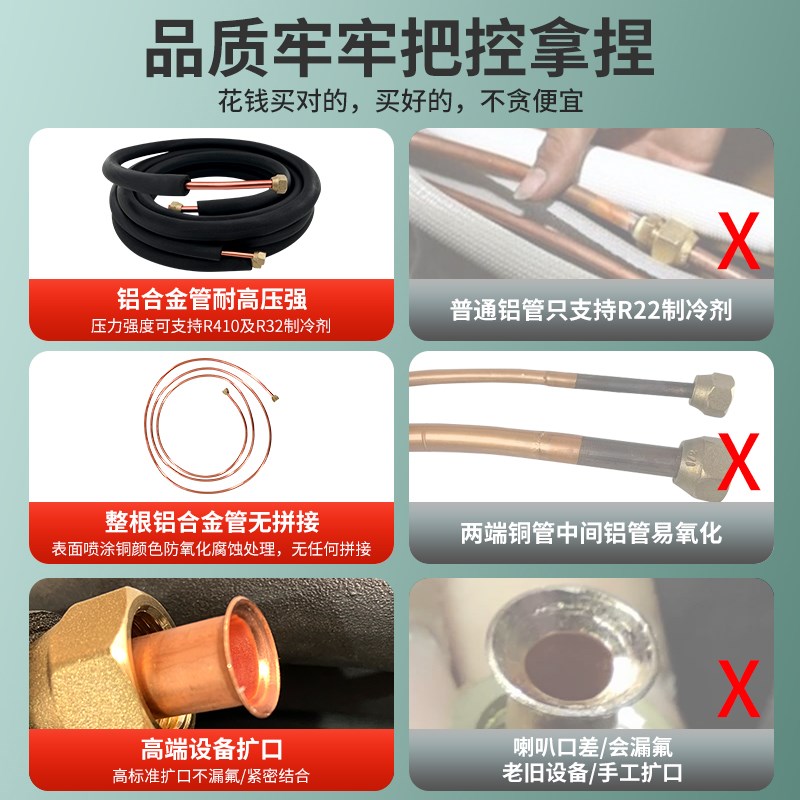 品质牢牢把控拿捏
花钱买对的，买好的，不贪便宜

铝合金管耐高压强
压力强度可支持R410及R32制冷剂

X
普通铝管只支持R22制冷剂

整根铝合金管无拼接
表面喷涂铜颜色防氧化腐蚀处理，无任何拼接

X
两端铜管中间铝管易氧化

高端设备扩口
高标准扩口不漏氟/紧密结合

X
喇叭口差/会漏氟
老旧设备/手工扩口