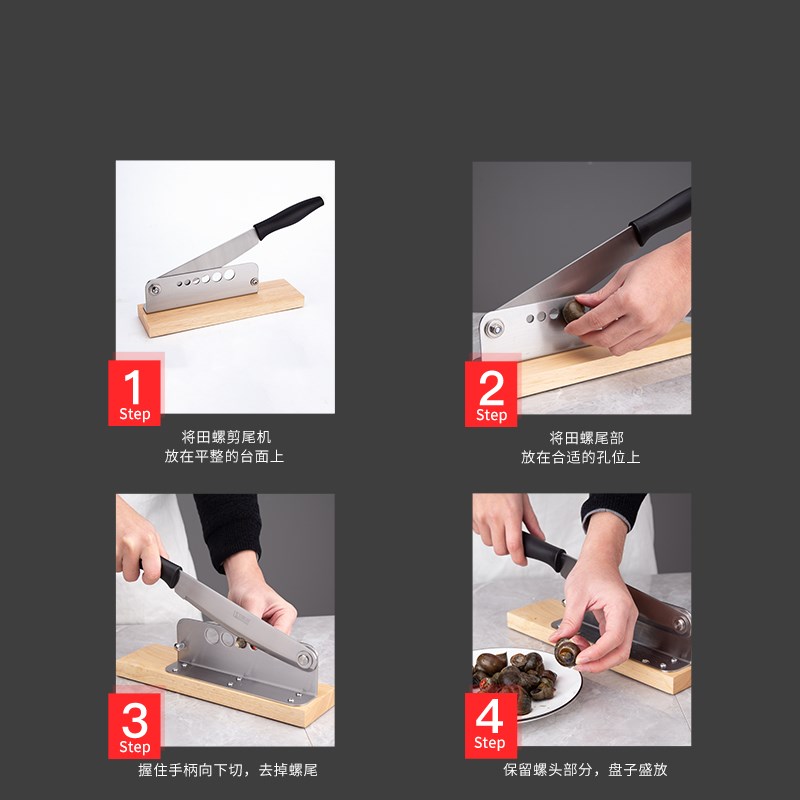 1
Step

将田螺剪尾机
放在平整的台面上

2
Step

将田螺尾部
放在合适的孔位上

3
Step

握住手柄向下切，去掉螺尾

4
Step

保留螺头部分，盘子盛放