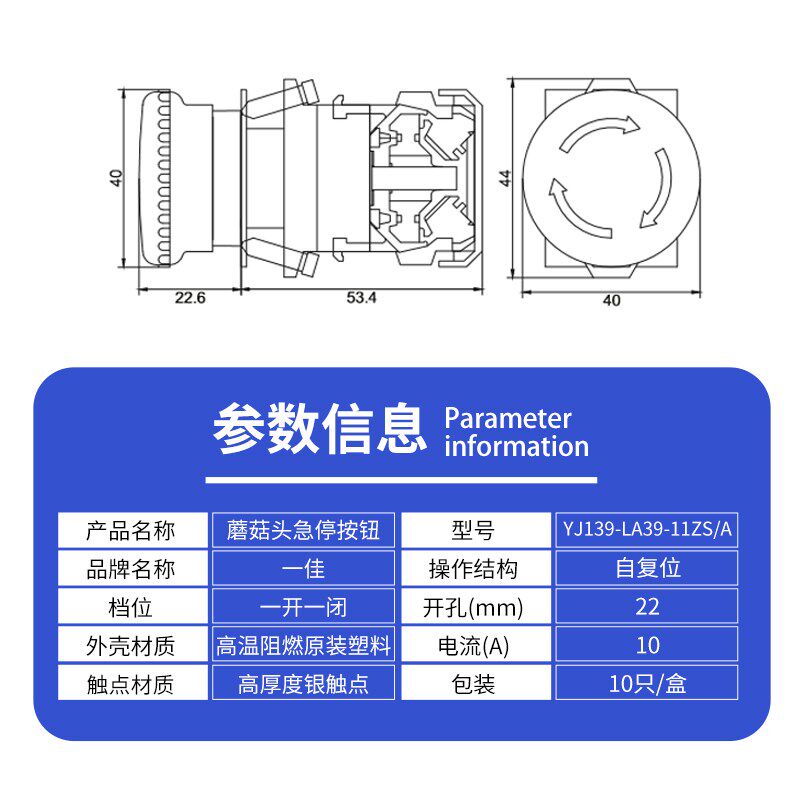 40

22.6

53.4

44

40

参数信息 Parameter information

| 产品名称 | 蘑菇头急停按钮 | 型号 | YJ139-LA39-11ZS/A |
|---|---|---|---|
| 品牌名称 | 一佳 | 操作结构 | 自复位 |
| 档位 | 一开一闭 | 开孔(mm) | 22 |
| 外壳材质 | 高温阻燃原装塑料 | 电流(A) | 10 |
| 触点材质 | 高厚度银触点 | 包装 | 10只/盒 |