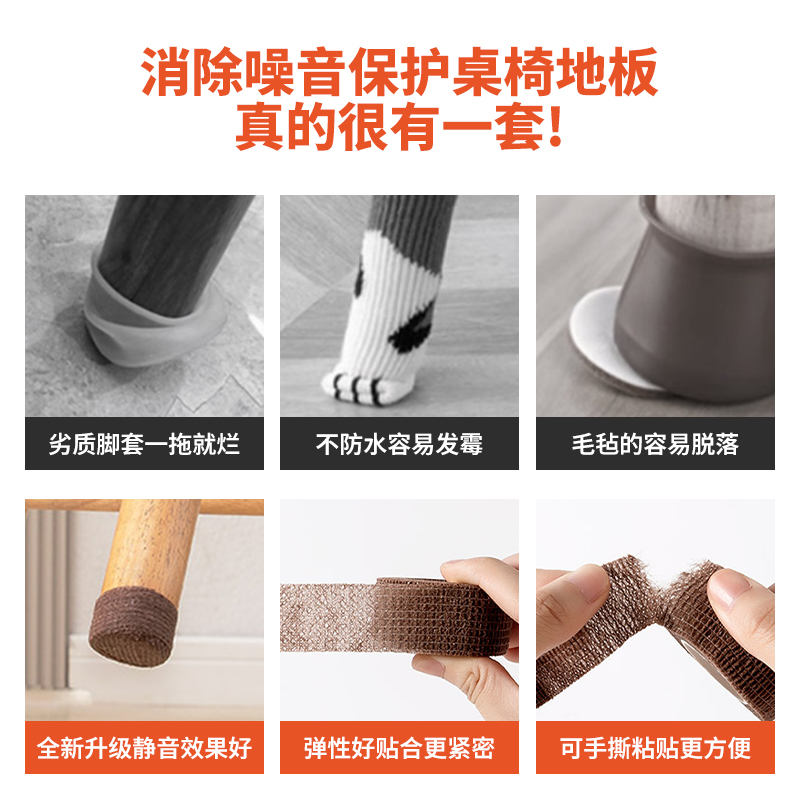 消除噪音保护桌椅地板
真的很有一套!

劣质脚套一拖就烂

不防水容易发霉

毛毡的容易脱落

全新升级静音效果好

弹性好贴合更紧密

可手撕粘贴更方便