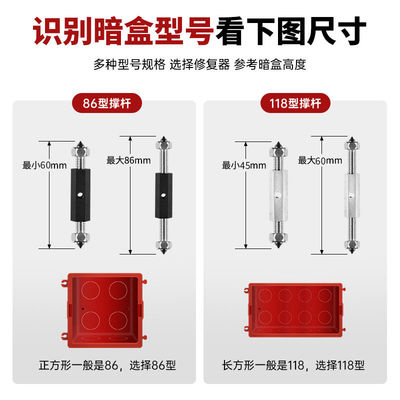 识别暗盒型号看下图尺寸

多种型号规格 选择修复器 参考暗盒高度

86型撑杆

最小60mm

最大86mm

正方形一般是86，选择86型

118型撑杆

最小45mm

最大60mm

长方形一般是118，选择118型