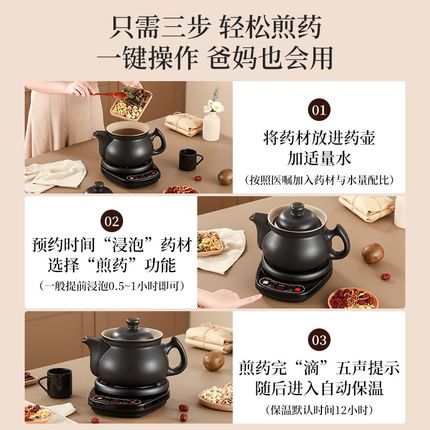 只需三步 轻松煎药
一键操作 爸妈也会用

01
将药材放进药壶
加适量水
（按照医嘱加入药材与水量配比）

02
预约时间“浸泡”药材
选择“煎药”功能
（一般提前浸泡0.5~1小时即可）

03
煎药完“滴”五声提示
随后进入自动保温
（保温默认时间12小时）