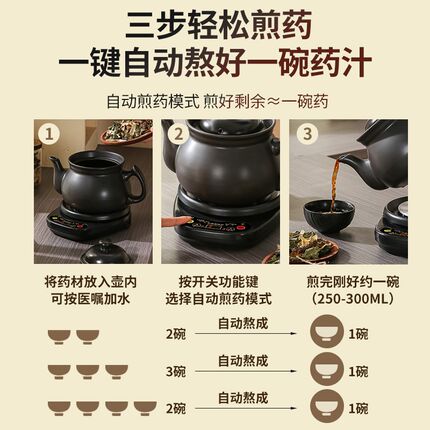 三步轻松煎药
一键自动熬好一碗药汁

自动煎药模式 煎好剩余≈一碗药

1

2

3

将药材放入壶内
可按医嘱加水

按开关功能键
选择自动煎药模式

煎完刚好约一碗
(250-300ML)

2碗 自动熬成 1碗

3碗 自动熬成 1碗

2碗 自动熬成 1碗