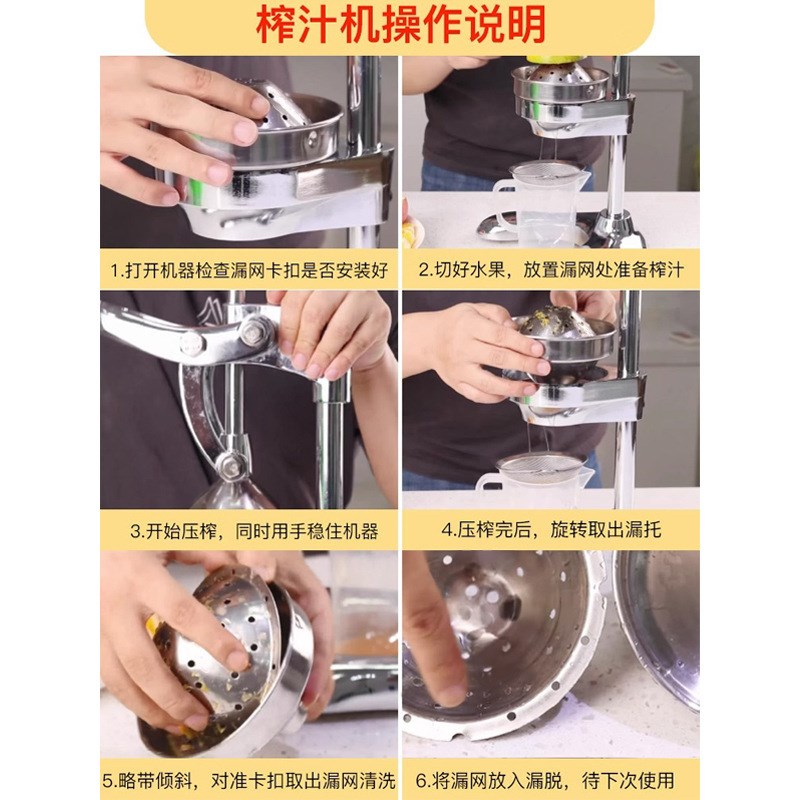 榨汁机操作说明

1.打开机器检查漏网卡扣是否安装好

2.切好水果，放置漏网处准备榨汁

3.开始压榨，同时用手稳住机器

4.压榨完后，旋转取出漏托

5.略带倾斜，对准卡扣取出漏网清洗

6.将漏网放入漏脱，待下次使用