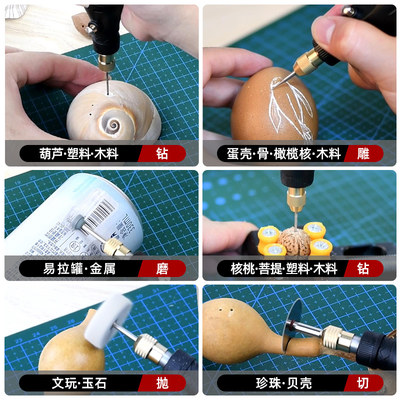 葫芦·塑料·木料 钻

蛋壳·骨·橄榄核·木料 雕

易拉罐·金属 磨

核桃·菩提·塑料·木料 钻

文玩·玉石 抛

珍珠·贝壳 切