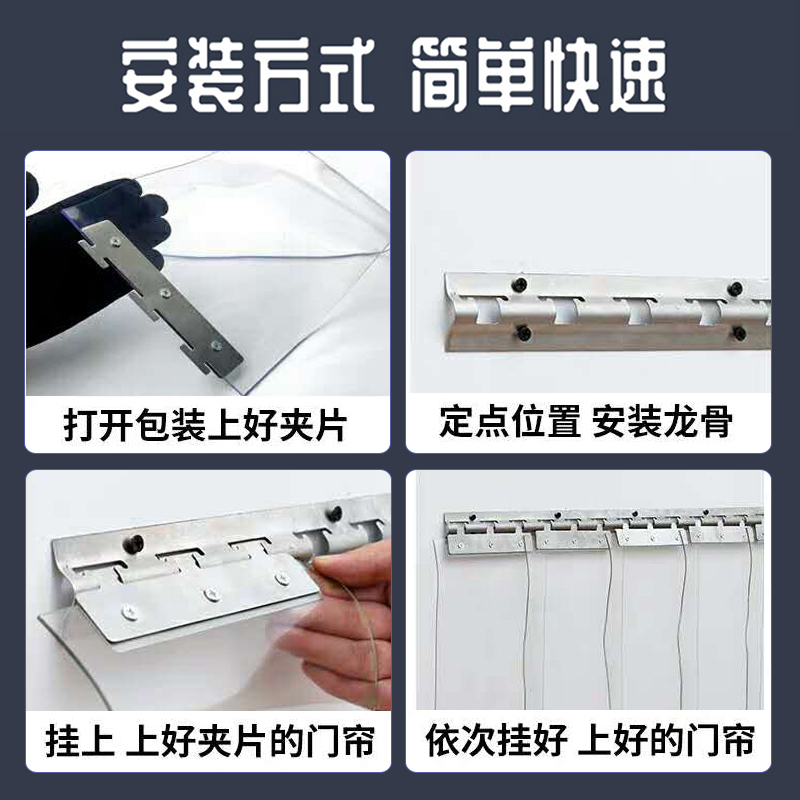 安装方式 简单快速

打开包装上好夹片

定点位置 安装龙骨

挂上 上好夹片的门帘

依次挂好 上好的门帘