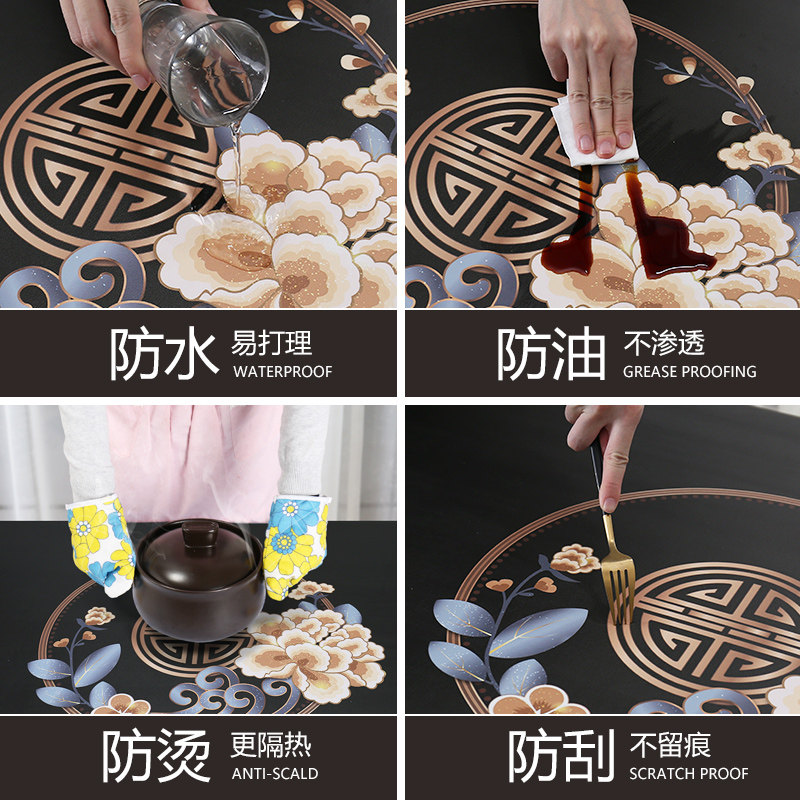 防水 易打理
WATERPROOF

防油 不渗透
GREASE PROOFING

防烫 更隔热
ANTI-SCALD

防刮 不留痕
SCRATCH PROOF