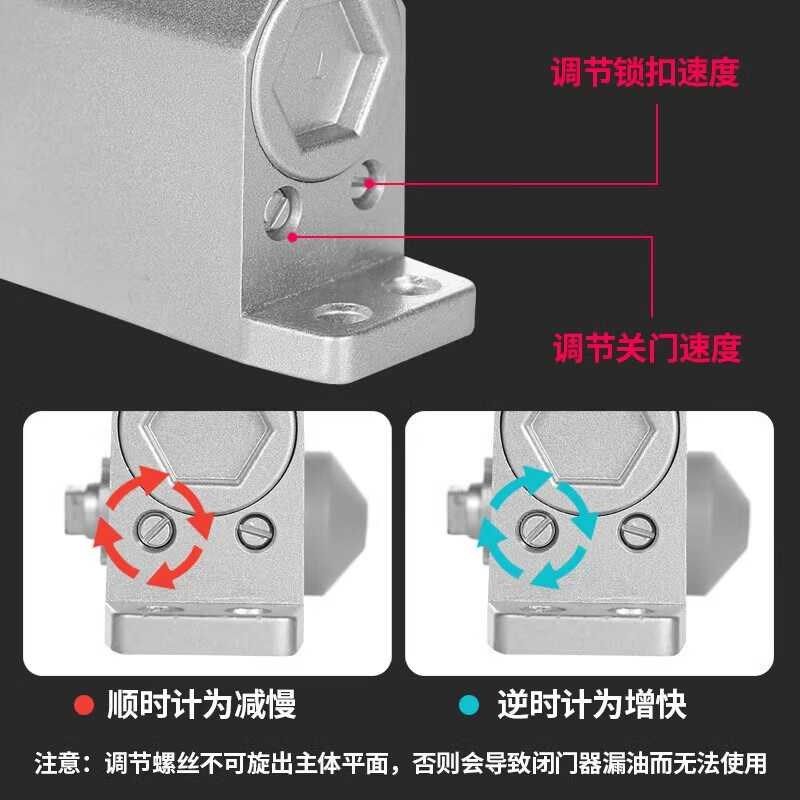 调节锁扣速度

调节关门速度

顺时计为减慢

逆时计为增快

注意：调节螺丝不可旋出主体平面，否则会导致闭门器漏油而无法使用