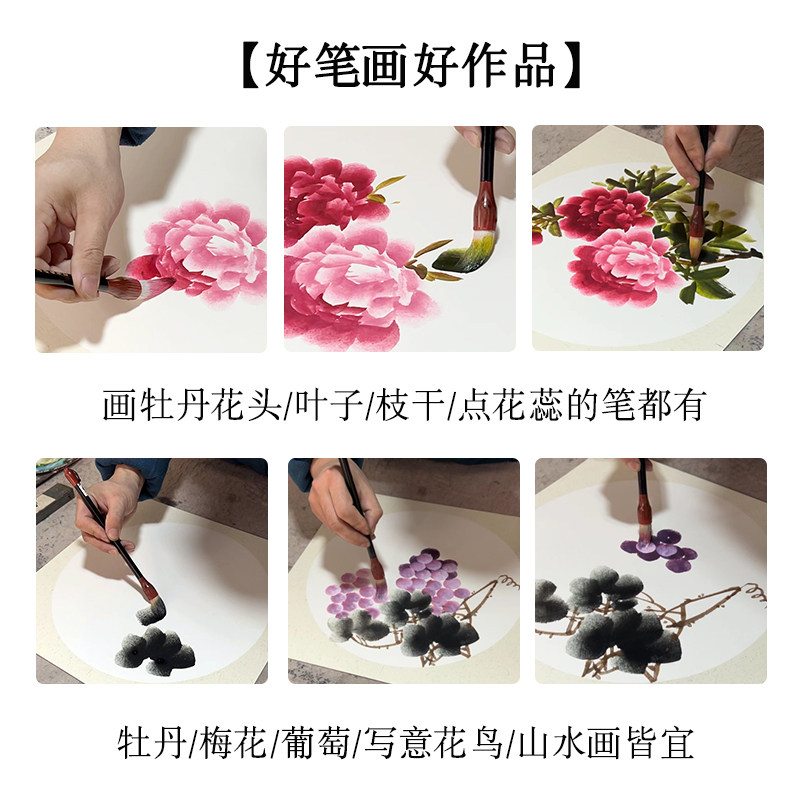 【好笔画好作品】

画牡丹花头/叶子/枝干/点花蕊的笔都有

牡丹/梅花/葡萄/写意花鸟/山水画皆宜