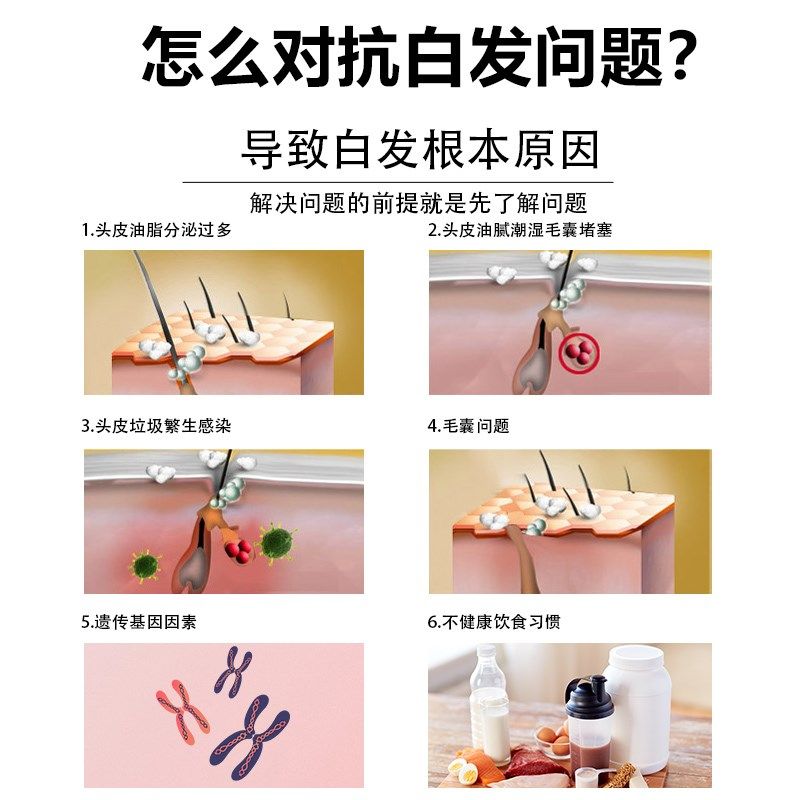 怎么对抗白发问题?

导致白发根本原因

解决问题的前提就是先了解问题

1.头皮油脂分泌过多

2.头皮油腻潮湿毛囊堵塞

3.头皮垃圾繁生感染

4.毛囊问题

5.遗传基因因素

6.不健康饮食习惯