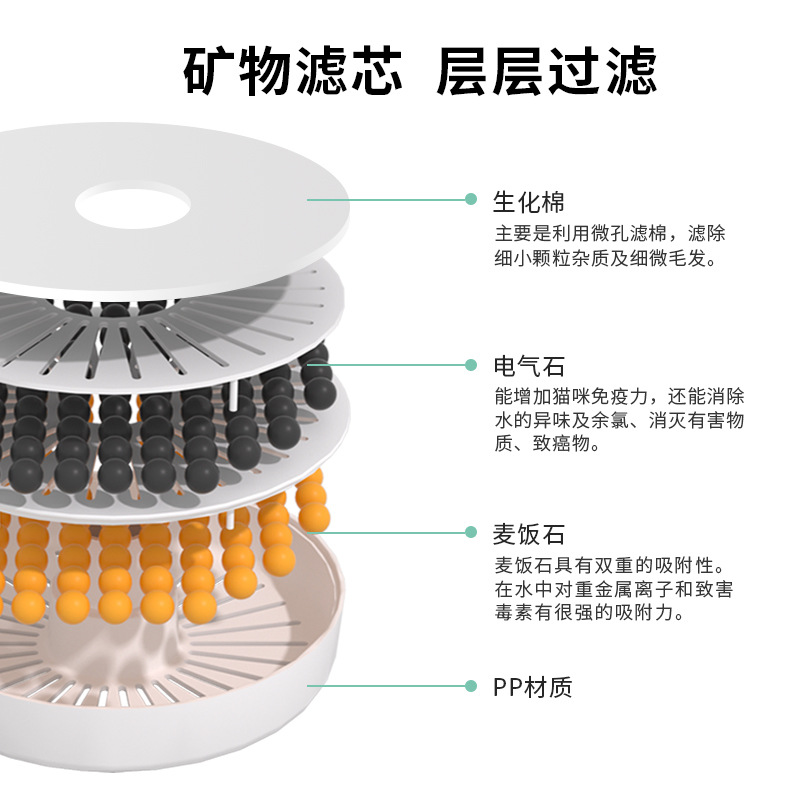 矿物滤芯 层层过滤

生化棉
主要是利用微孔滤棉，滤除细小颗粒杂质及细微毛发。

电气石
能增加猫咪免疫力，还能消除水的异味及余氯、消灭有害物质、致癌物。

麦饭石
麦饭石具有双重的吸附性。在水中对重金属离子和致害毒素有很强的吸附力。

PP材质