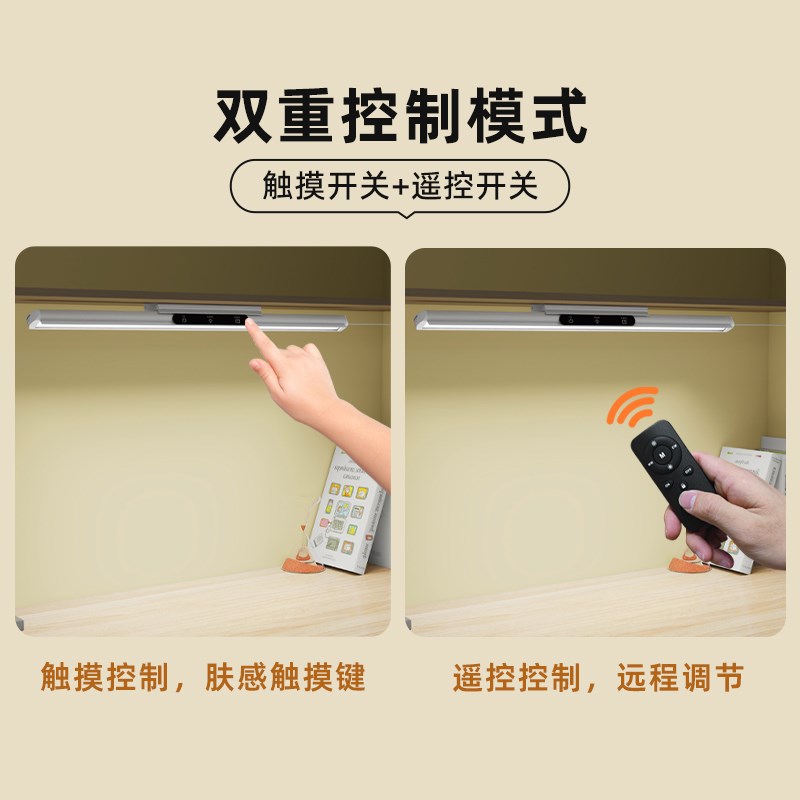 双重控制模式

触摸开关+遥控开关

M

触摸控制，肤感触摸键

遥控控制，远程调节