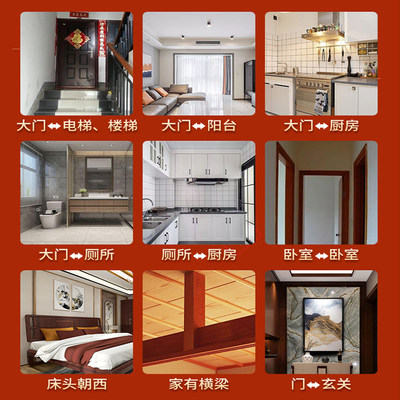 大门↔电梯、楼梯

大门↔阳台

大门↔厨房

大门↔厕所

厕所↔厨房

卧室↔卧室

床头朝西

家有横梁

门↔玄关