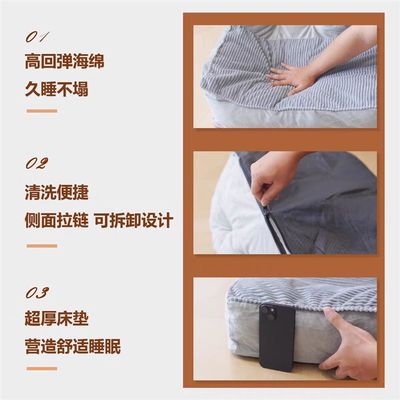 01
高回弹海绵
久睡不塌

02
清洗便捷
侧面拉链 可拆卸设计

03
超厚床垫
营造舒适睡眠