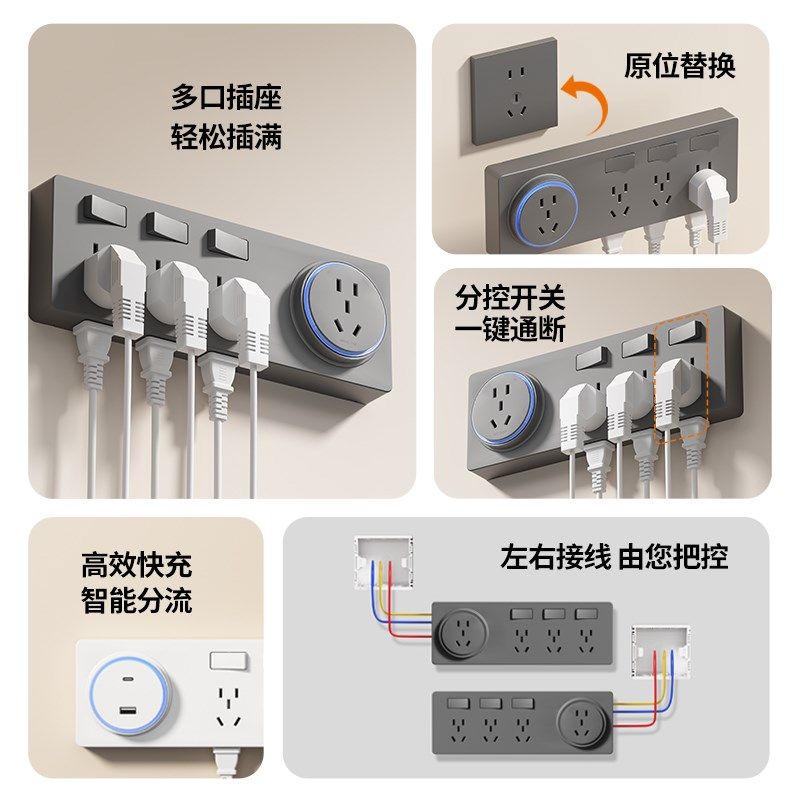 多口插座
轻松插满

原位替换

分控开关
一键通断

高效快充
智能分流

左右接线 由您把控