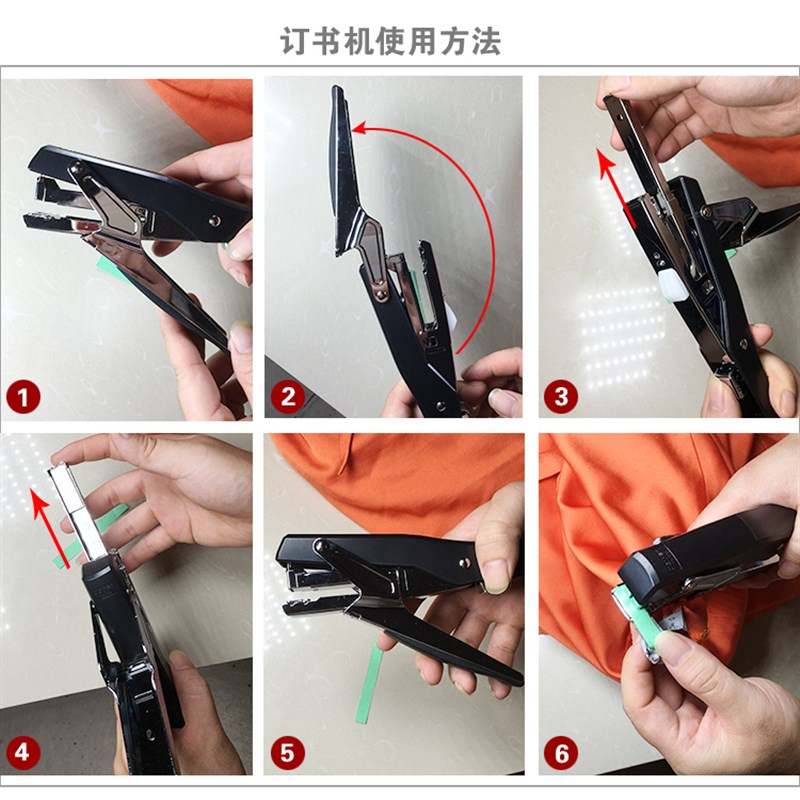 订书机使用方法

1

2

3

4

5

6