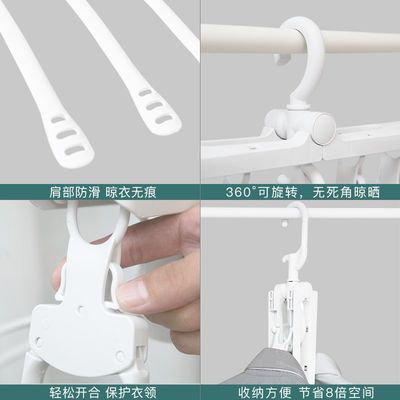 肩部防滑 晾衣无痕

360°可旋转，无死角晾晒

轻松开合 保护衣领

收纳方便 节省8倍空间