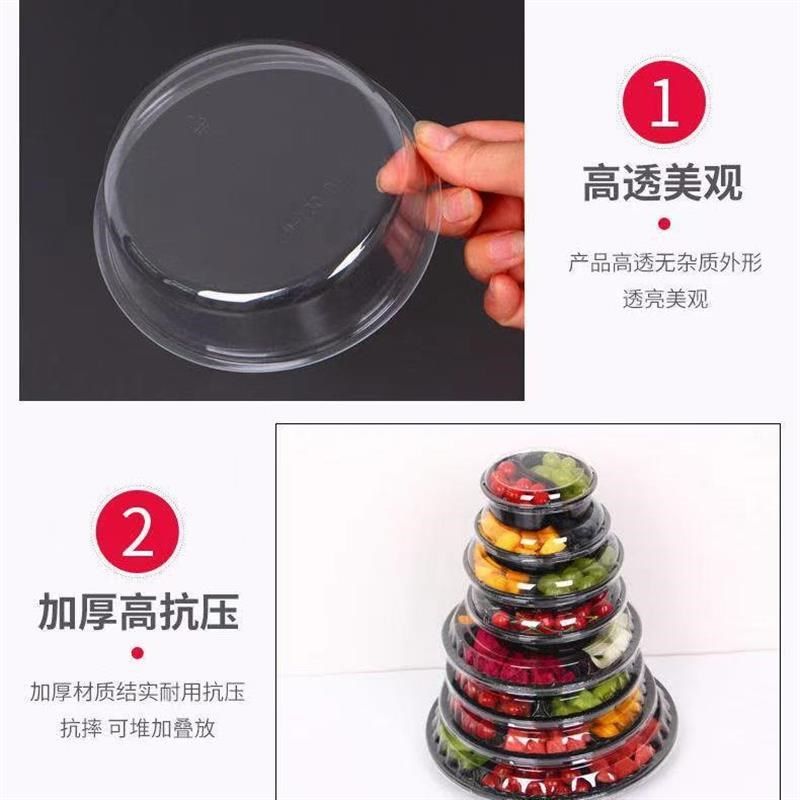 1
高透美观
产品高透无杂质外形
透亮美观

2
加厚高抗压
加厚材质结实耐用抗压
抗摔 可堆加叠放