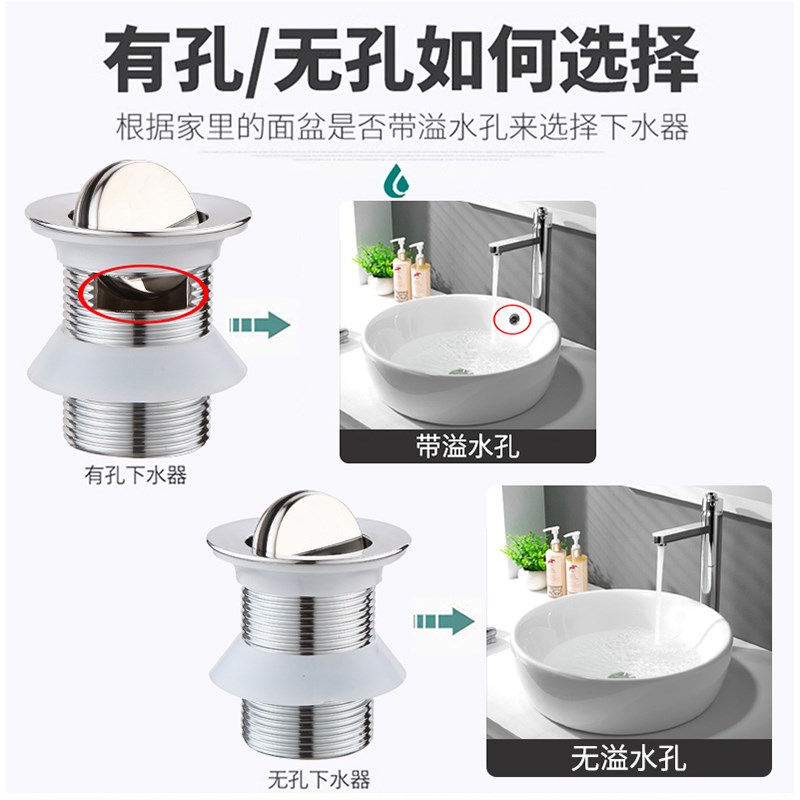 有孔/无孔如何选择

根据家里的面盆是否带溢水孔来选择下水器

有孔下水器

带溢水孔

无孔下水器

无溢水孔