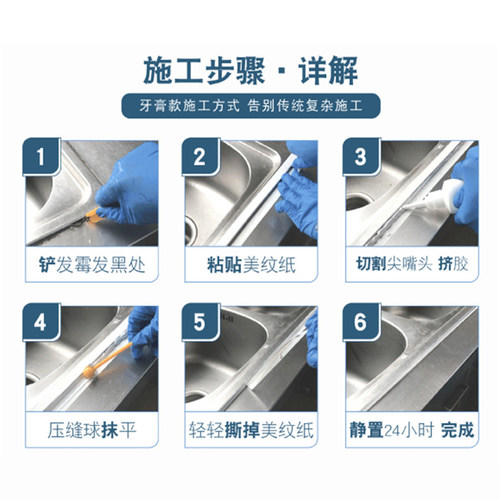 施工步骤 · 详解

牙膏款施工方式 告别传统复杂施工

1

铲发霉发黑处

2

粘贴美纹纸

3

切割尖嘴头 挤胶

4

压缝球抹平

5

轻轻撕掉美纹纸

6

静置24小时 完成