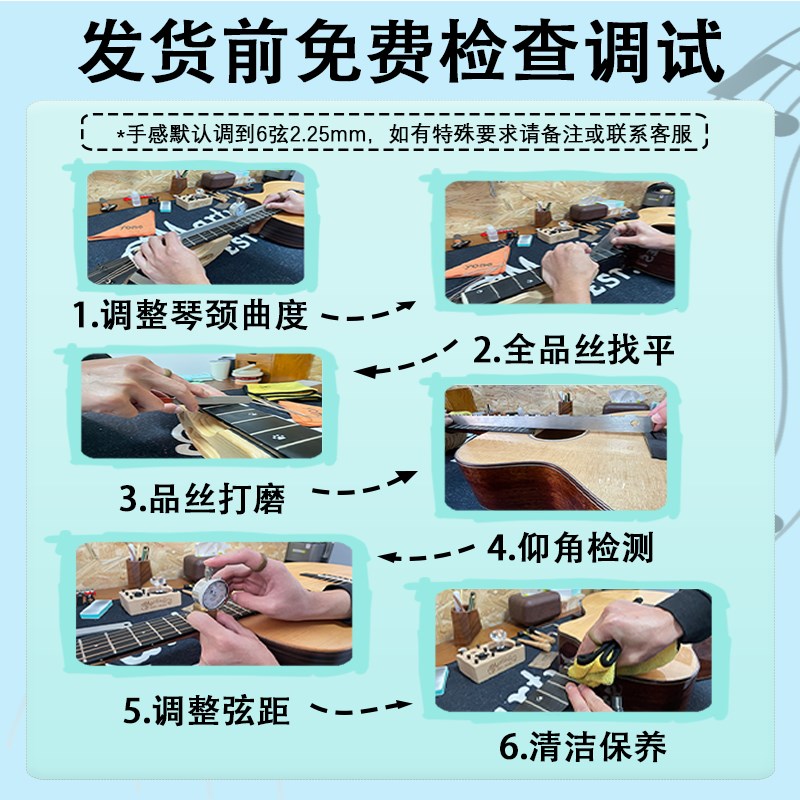 发货前免费检查调试

*手感默认调到6弦2.25mm，如有特殊要求请备注或联系客服

1.调整琴颈曲度

2.全品丝找平

3.品丝打磨

4.仰角检测

5.调整弦距

6.清洁保养