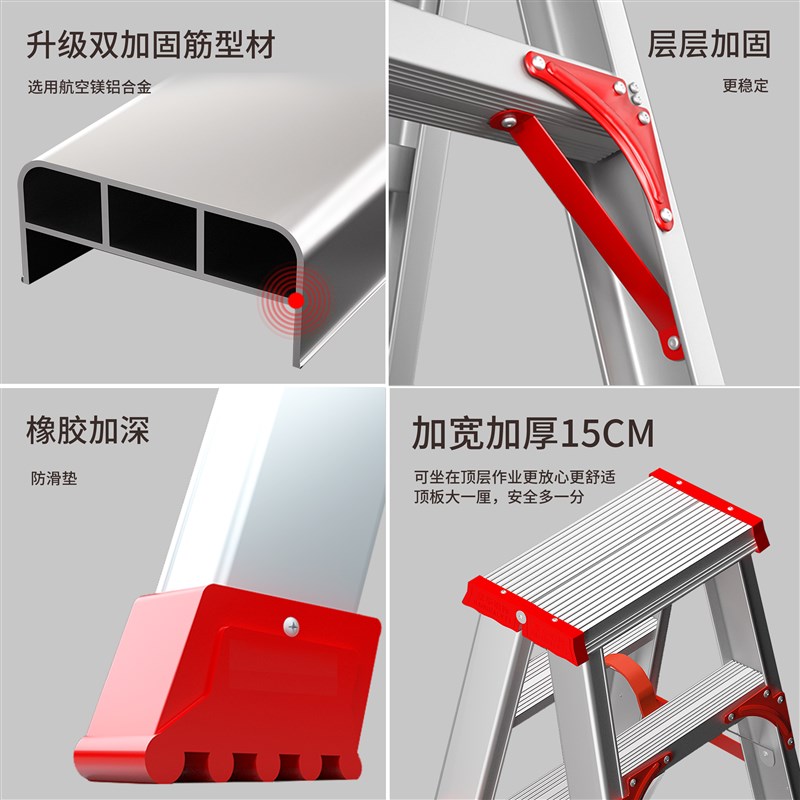 升级双加固筋型材

选用航空镁铝合金

层层加固

更稳定

橡胶加深

防滑垫

加宽加厚15CM

可坐在顶层作业更放心更舒适
顶板大一厘，安全多一分