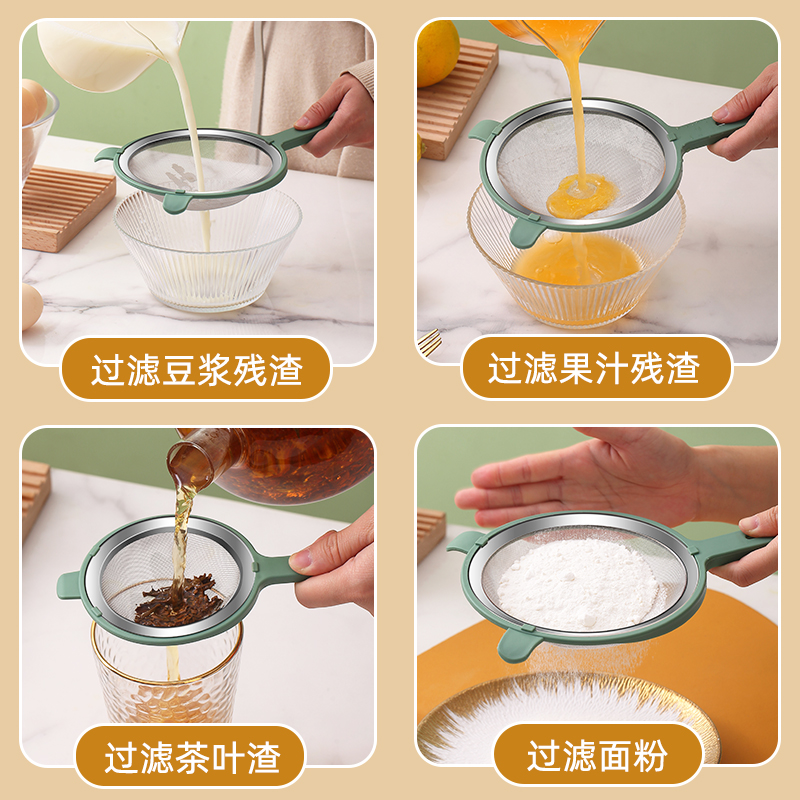 过滤豆浆残渣

过滤果汁残渣

过滤茶叶渣

过滤面粉