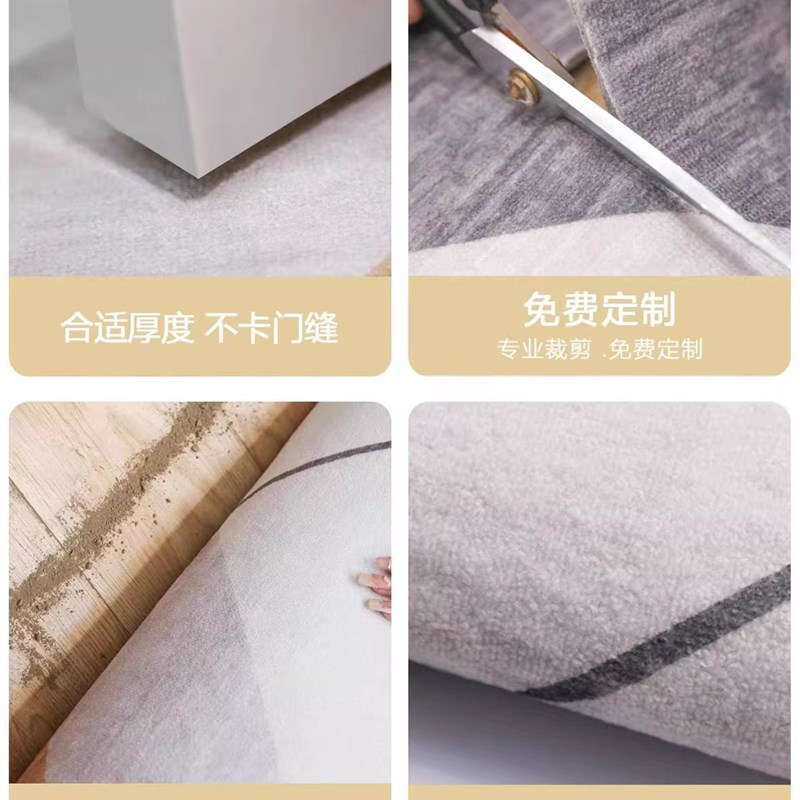 合适厚度 不卡门缝

免费定制
专业裁剪 .免费定制