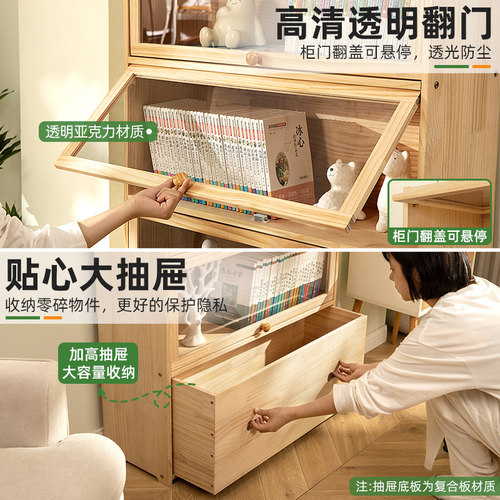 高清透明翻门
柜门翻盖可悬停，透光防尘

透明亚克力材质

冰心

柜门翻盖可悬停

贴心大抽屉
收纳零碎物件，更好的保护隐私

加高抽屉
大容量收纳

注：抽屉底板为复合板材质